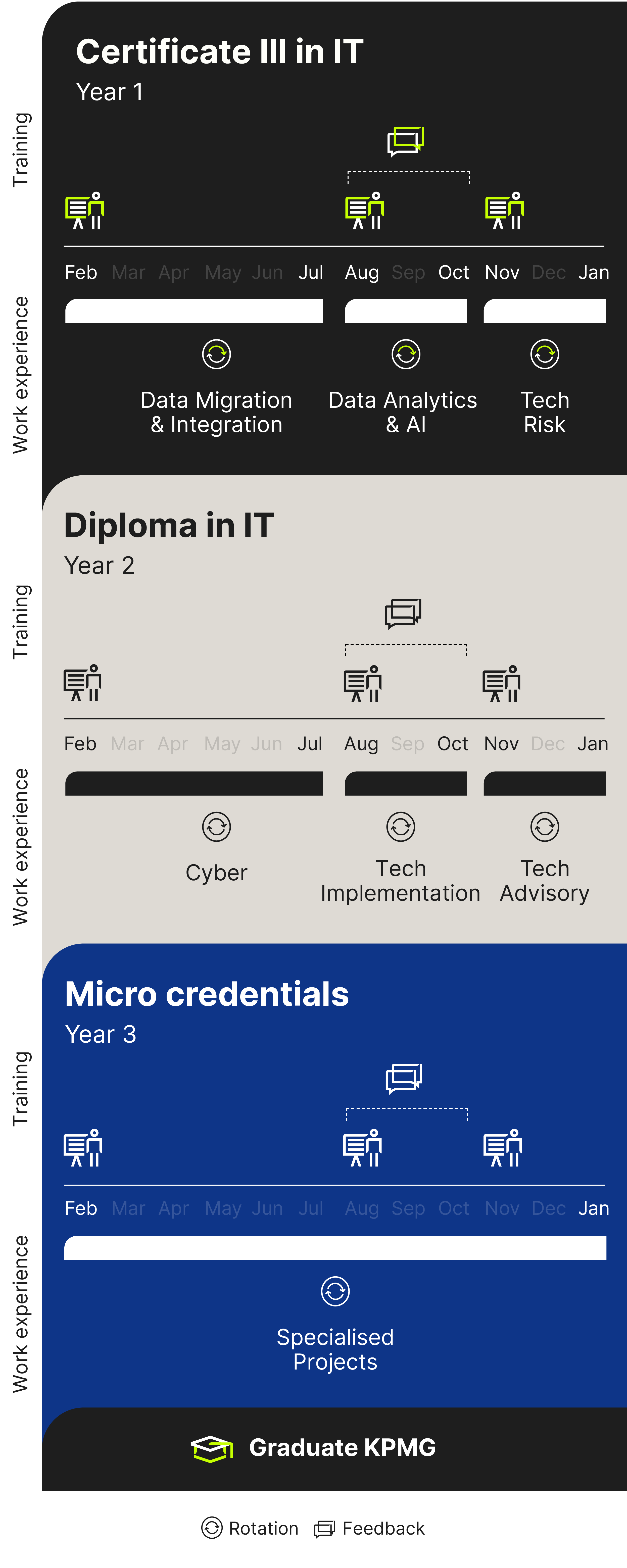 Certificate III in IT
Year 1

Training

Feb Mar Apr May Jun Jul Aug Sep Oct Nov Dec Jan

Work experience

Data Migration & Integration

Data Analytics & AI

Tech Risk

Diploma in IT
Year 2

Training

Feb Mar Apr May Jun Jul Aug Sep Oct Nov Dec Jan

Work experience

Cyber

Tech Implementation

Tech Advisory

Micro credentials
Year 3

Training

Feb Mar Apr May Jun Jul Aug Sep Oct Nov Dec Jan

Work experience

Specialised Projects

Graduate KPMG

Rotation Feedback