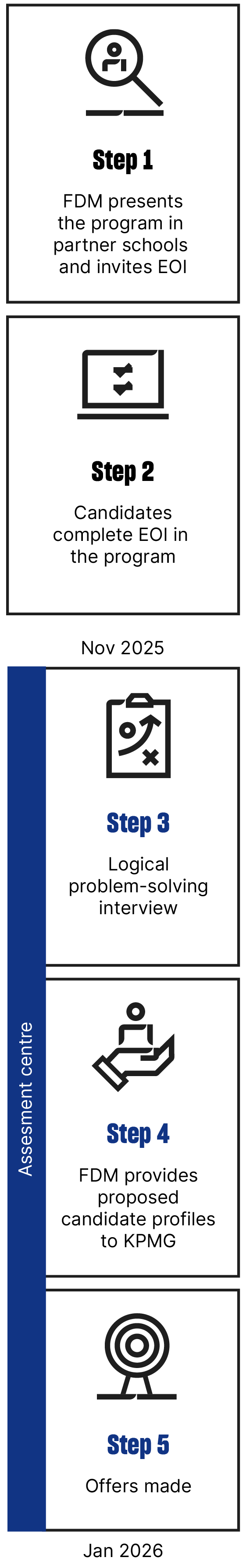 Step 1

FDM presents the program in partner schools and invites EOI

Step 2

Candidates complete EOI in the program

Nov 2025

Assesment centre

Step 3

Logical problem-solving interview

Step 4

FDM provides proposed candidate profiles to KPMG

Step 5

Offers made

Jan 2026